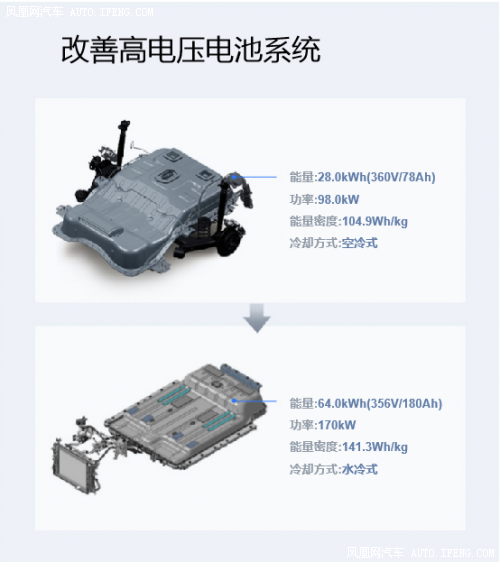 凤凰网汽车 AUTO.IFENG.COM

改善高电压电池系统

能量:28.0kWh(360V/78Ah)
功率:98.0kW
能量密度:104.9Wh/kg
冷却方式:空冷式

能量:64.0kWh(356V/180Ah)
功率:170kW
能量密度:141.3Wh/kg
冷却方式:水冷式

凤凰网汽车 AUTO.IFENG.COM