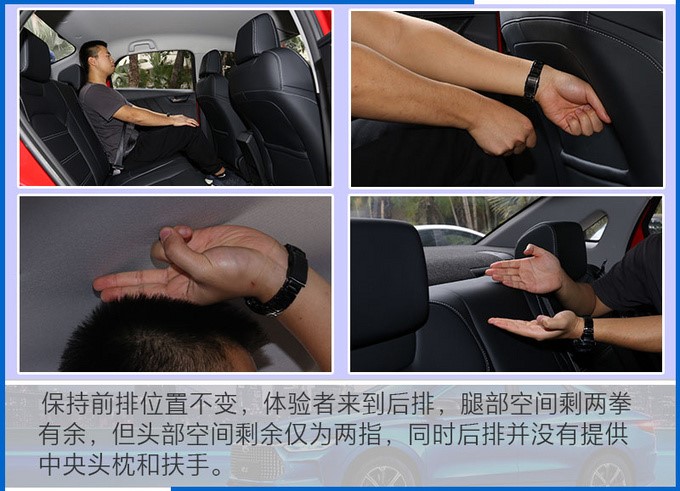 保持前排位置不变，体验者来到后排，腿部空间剩两拳有余，但头部空间剩余仅为两指，同时后排并没有提供中央头枕和扶手。