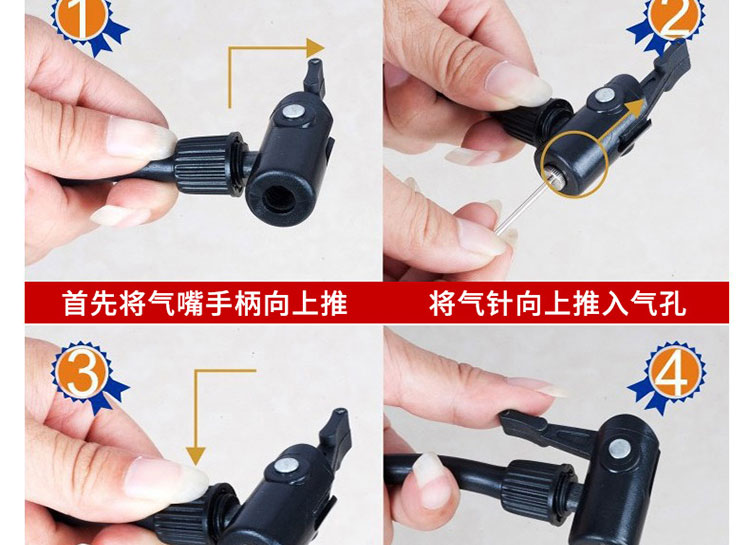 1

2

首先将气嘴手柄向上推

将气针向上推入气孔

3

4