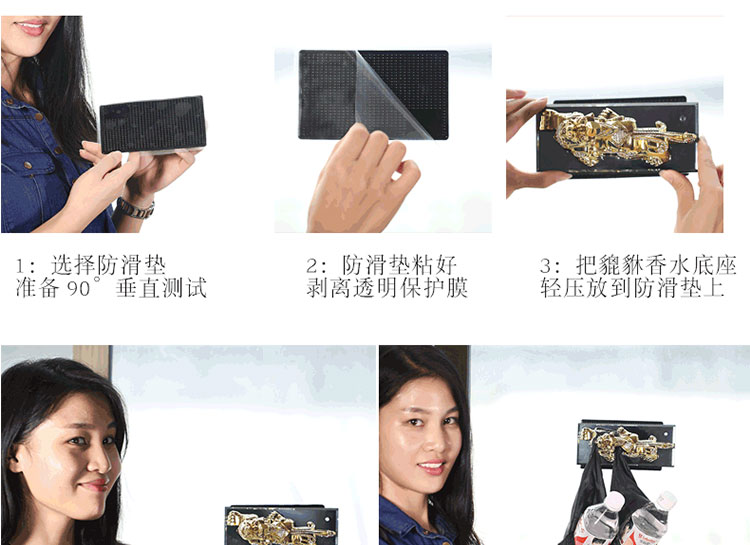 1：选择防滑垫
准备 90° 垂直测试

2：防滑垫粘好
剥离透明保护膜

3：把貔貅香水底座
轻压放到防滑垫上